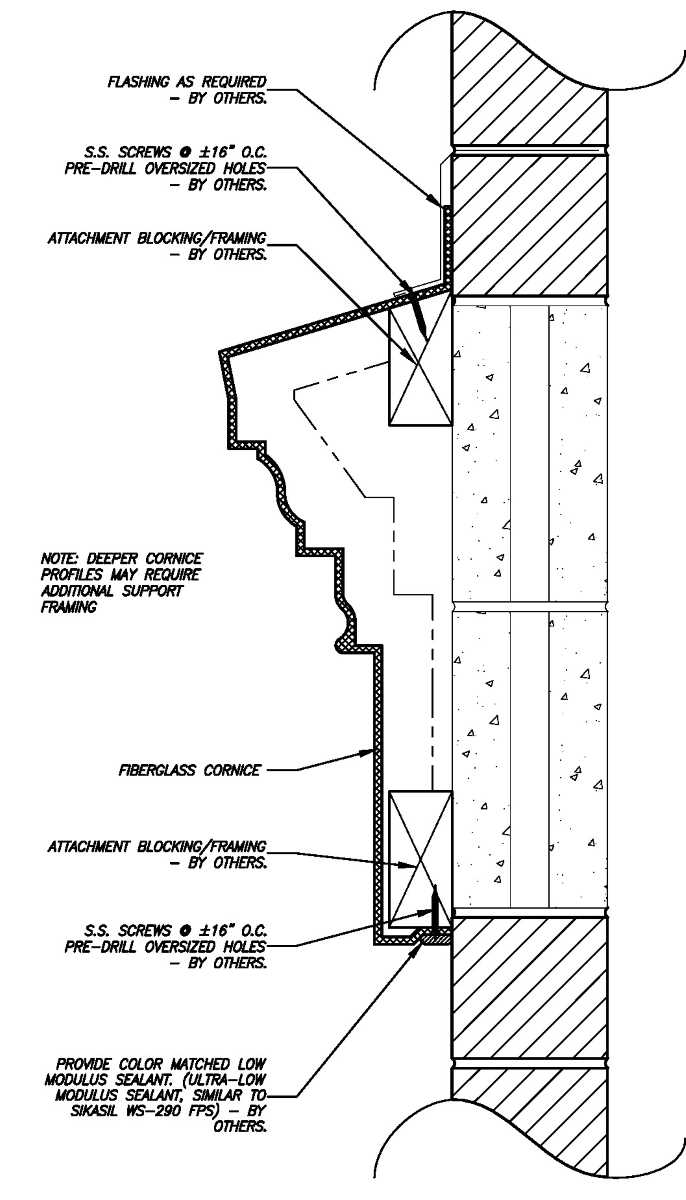 FLASHING AS REQUIRED – BY OTHERS.

S.S. SCREWS @ ±16" O.C. PRE-DRILL OVERSIZED HOLES – BY OTHERS.

ATTACHMENT BLOCKING/FRAMING – BY OTHERS.

NOTE: DEEPER CORNICE PROFILES MAY REQUIRE ADDITIONAL SUPPORT FRAMING

FIBERGLASS CORNICE

ATTACHMENT BLOCKING/FRAMING – BY OTHERS.

S.S. SCREWS @ ±16" O.C. PRE-DRILL OVERSIZED HOLES – BY OTHERS.

PROVIDE COLOR MATCHED LOW MODULUS SEALANT. (ULTRA-LOW MODULUS SEALANT, SIMILAR TO SIKASIL WS-290 FPS) – BY OTHERS.